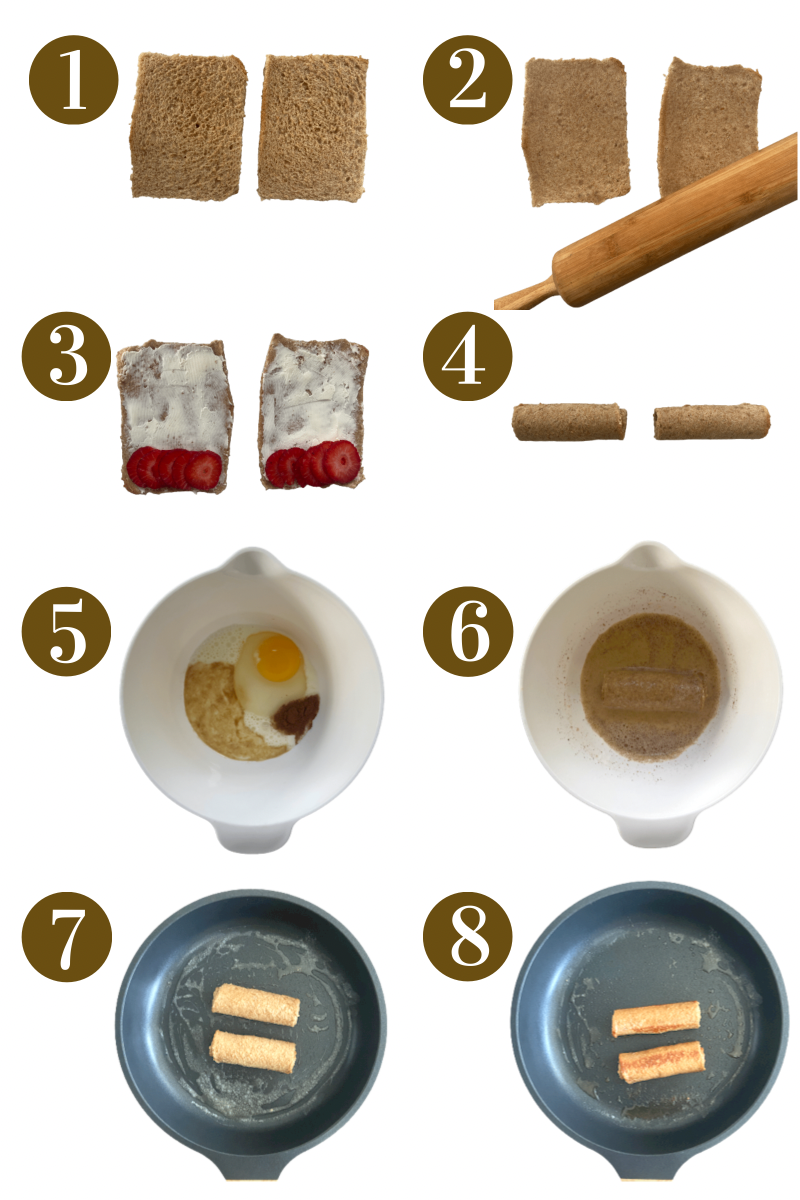 1
2
3
4
5
6
7
8