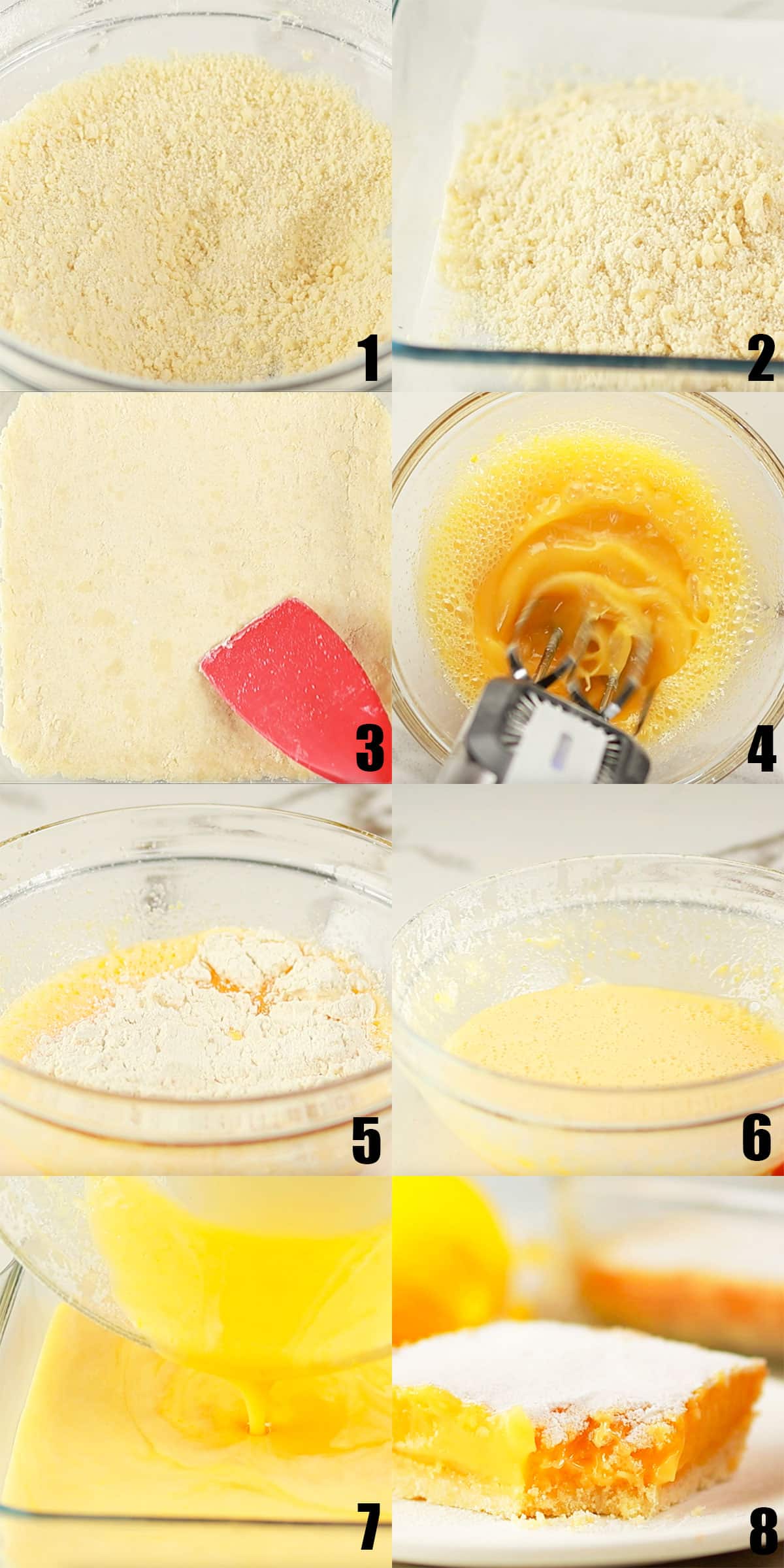 1
2
3
4
5
6
7
8