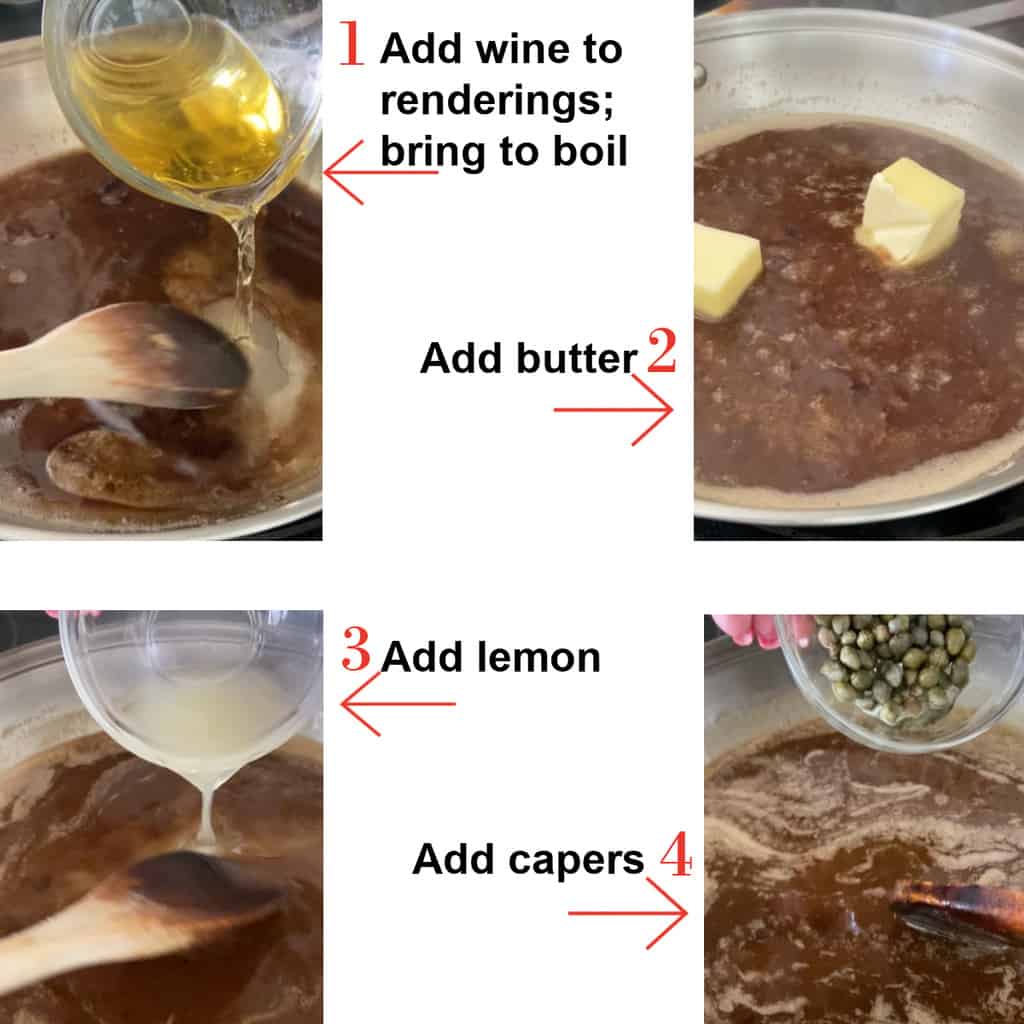 1 Add wine to renderings; bring to boil

Add butter 2

3 Add lemon

Add capers 4