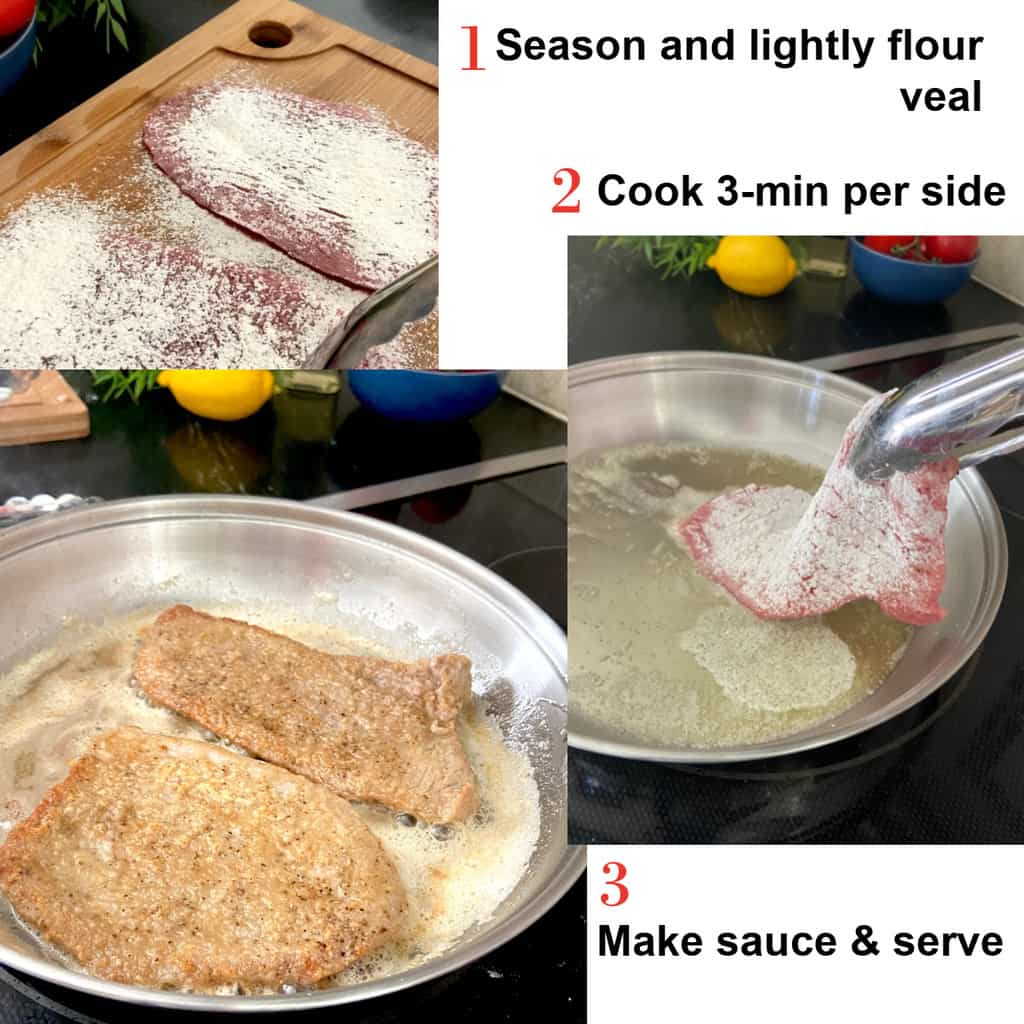 1 Season and lightly flour veal

2 Cook 3-min per side

3
Make sauce & serve