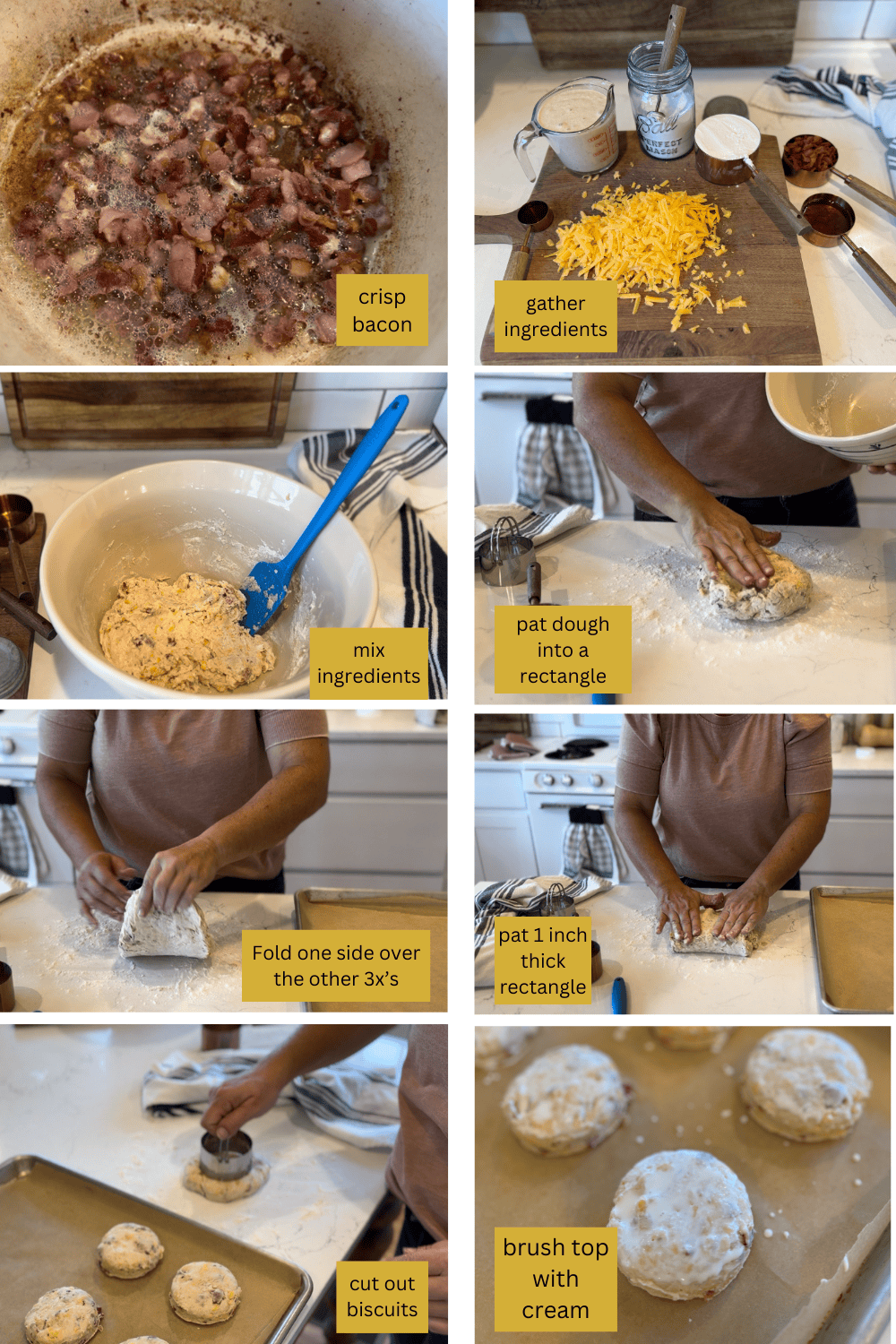 crisp bacon

Ball PERFECT MASON

gather ingredients

mix ingredients

pat dough into a rectangle

Fold one side over the other 3x's

pat 1 inch thick rectangle

cut out biscuits

brush top with cream