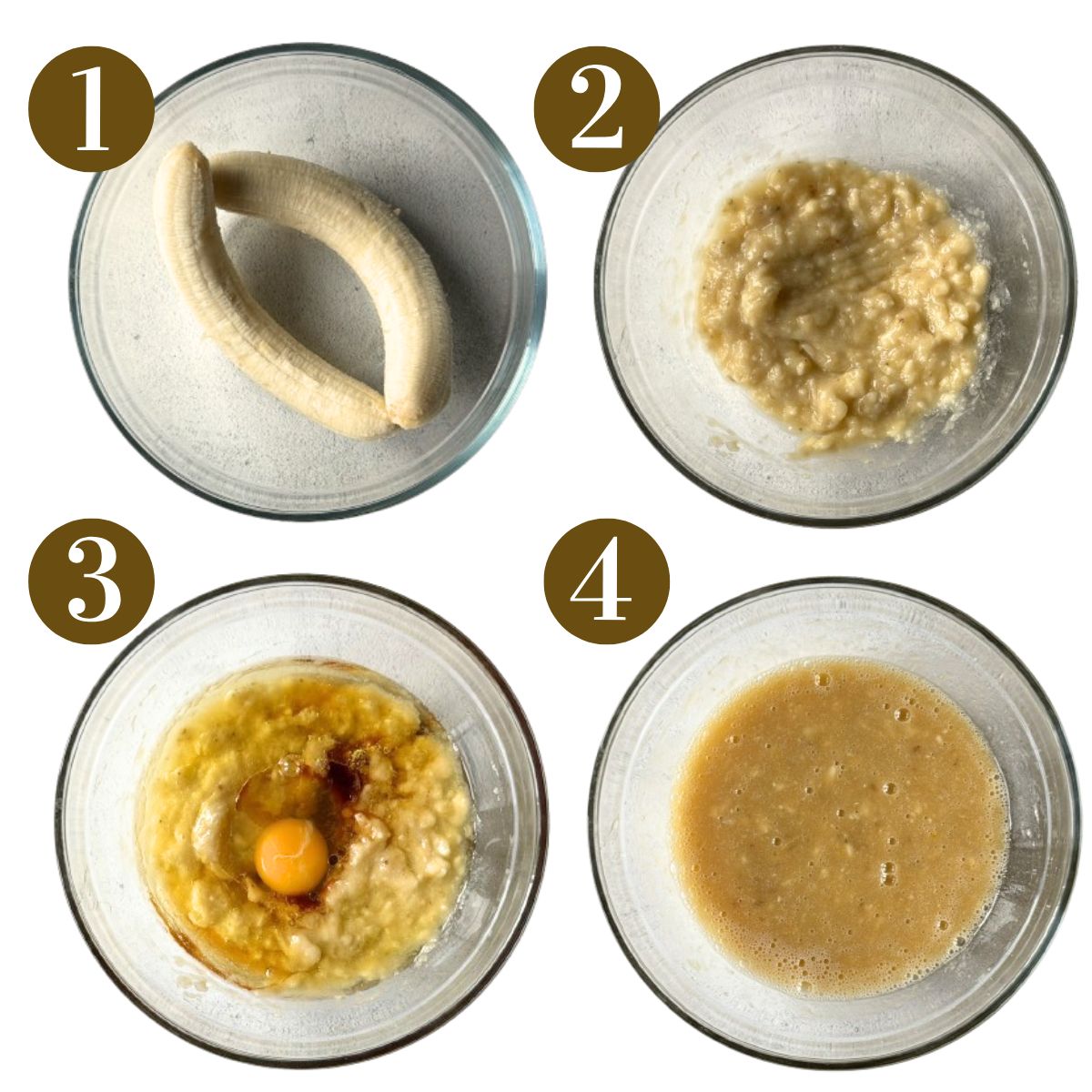 1

2

3

4