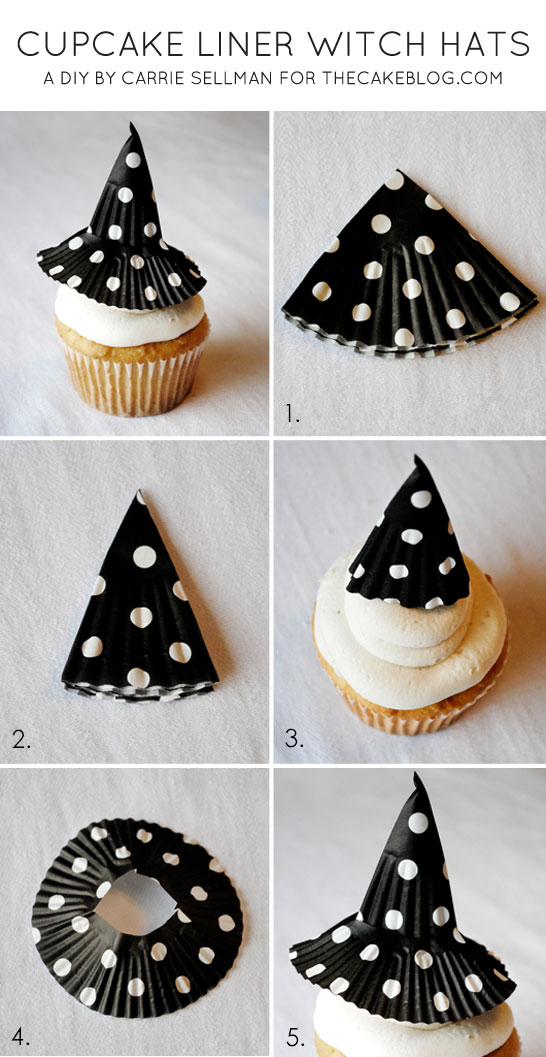 CUPCAKE LINER WITCH HATS
A DIY BY CARRIE SELLMAN FOR THECAKEBLOG.COM

1.

2.

3.

4.

5.